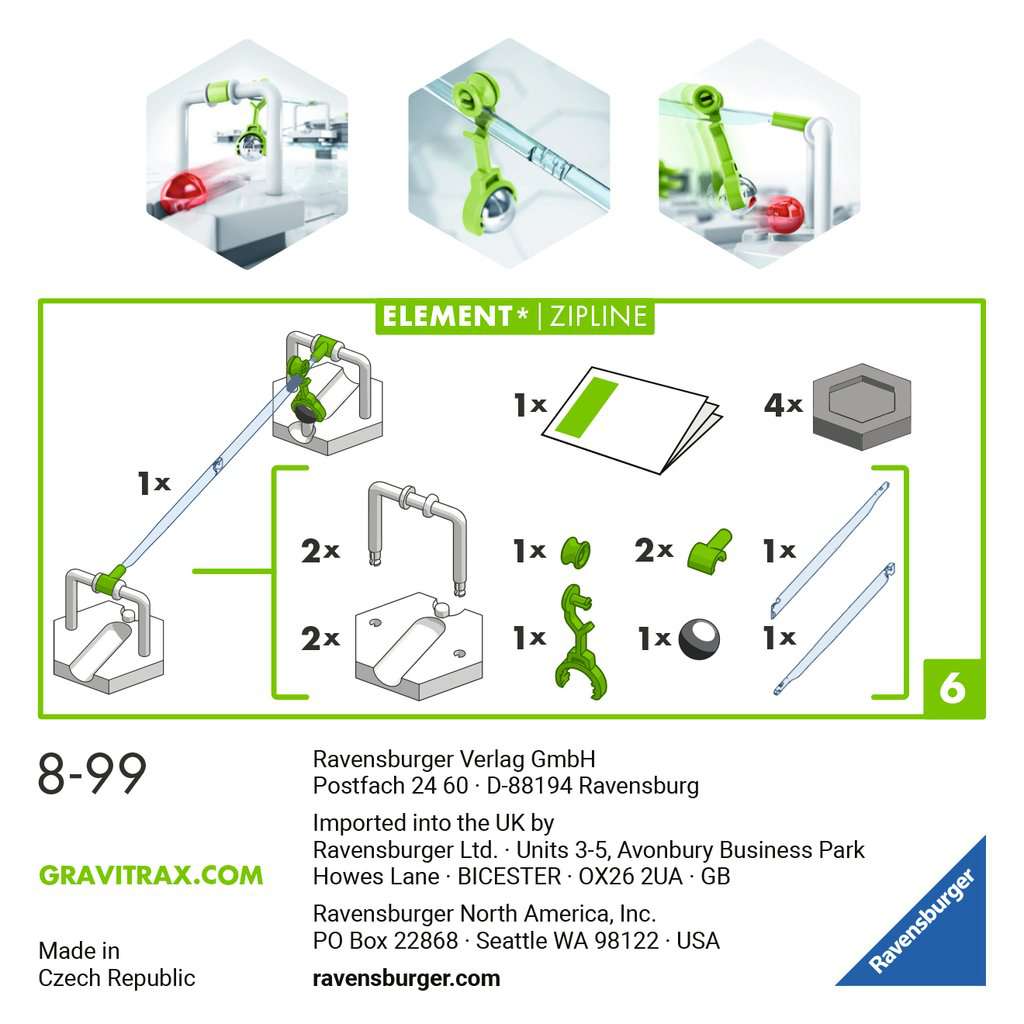 ELEMENT* | ZIPLINE

1x

1x

4x

2x

1x

2x

1x

2x

1x

1x

1x

6

8-99

GRAVITRAX.COM

Made in
Czech Republic

Ravensburger Verlag GmbH
Postfach 24 60 · D-88194 Ravensburg

Imported into the UK by
Ravensburger Ltd. · Units 3-5, Avonbury Business Park
Howes Lane · BICESTER · OX26 2UA · GB

Ravensburger North America, Inc.
PO Box 22868 · Seattle WA 98122 · USA

ravensburger.com

Ravensburger