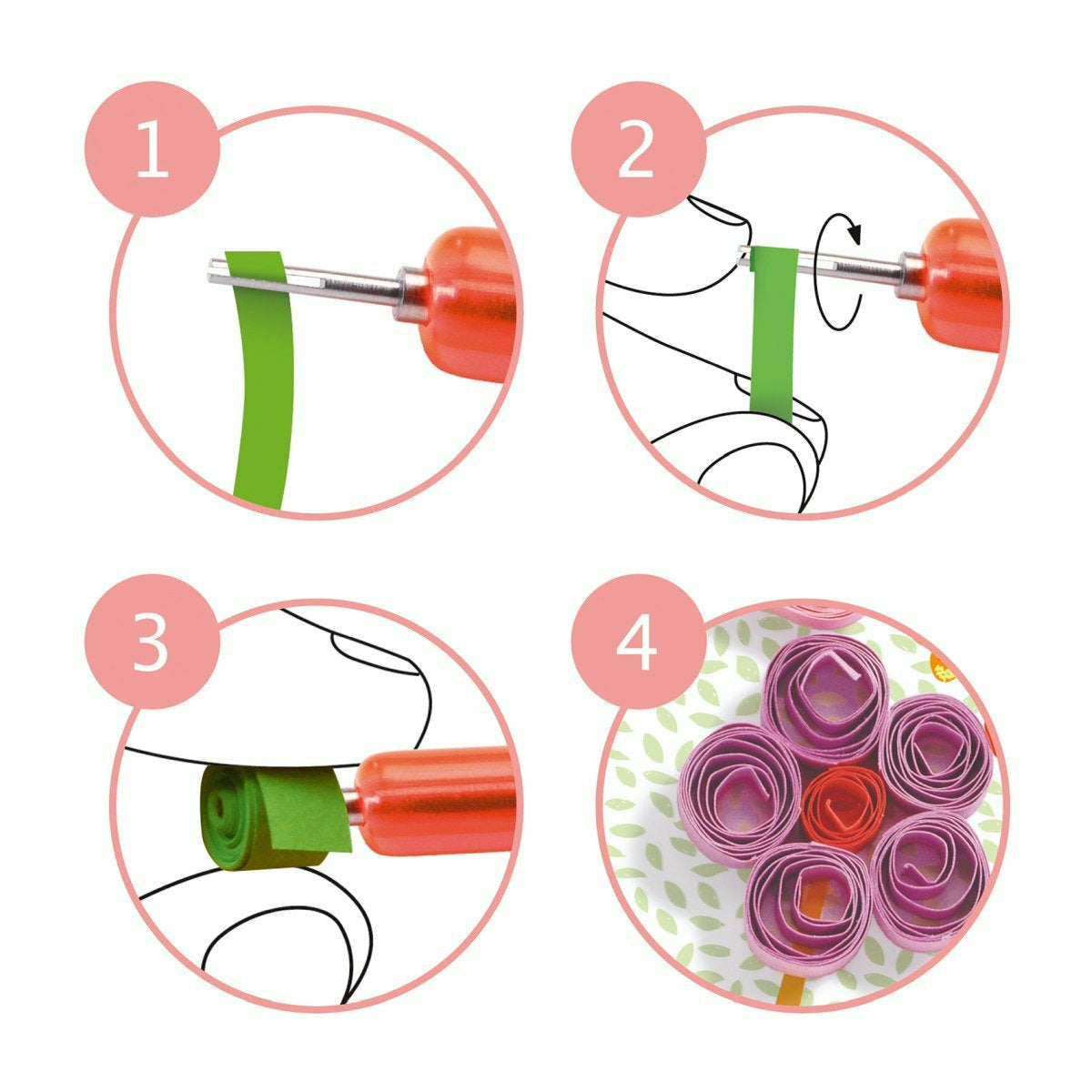 1

2

3

4