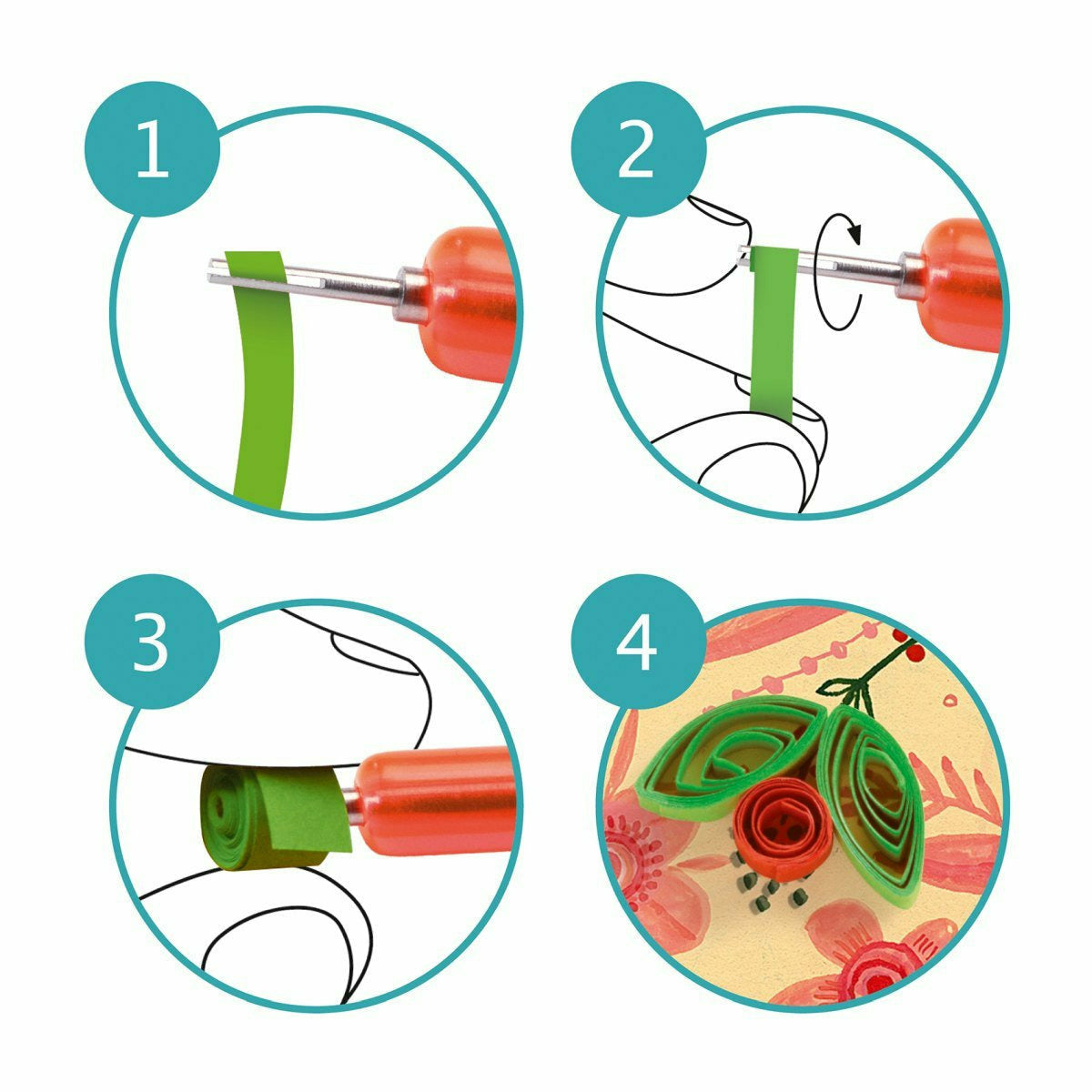 1

2

3

4