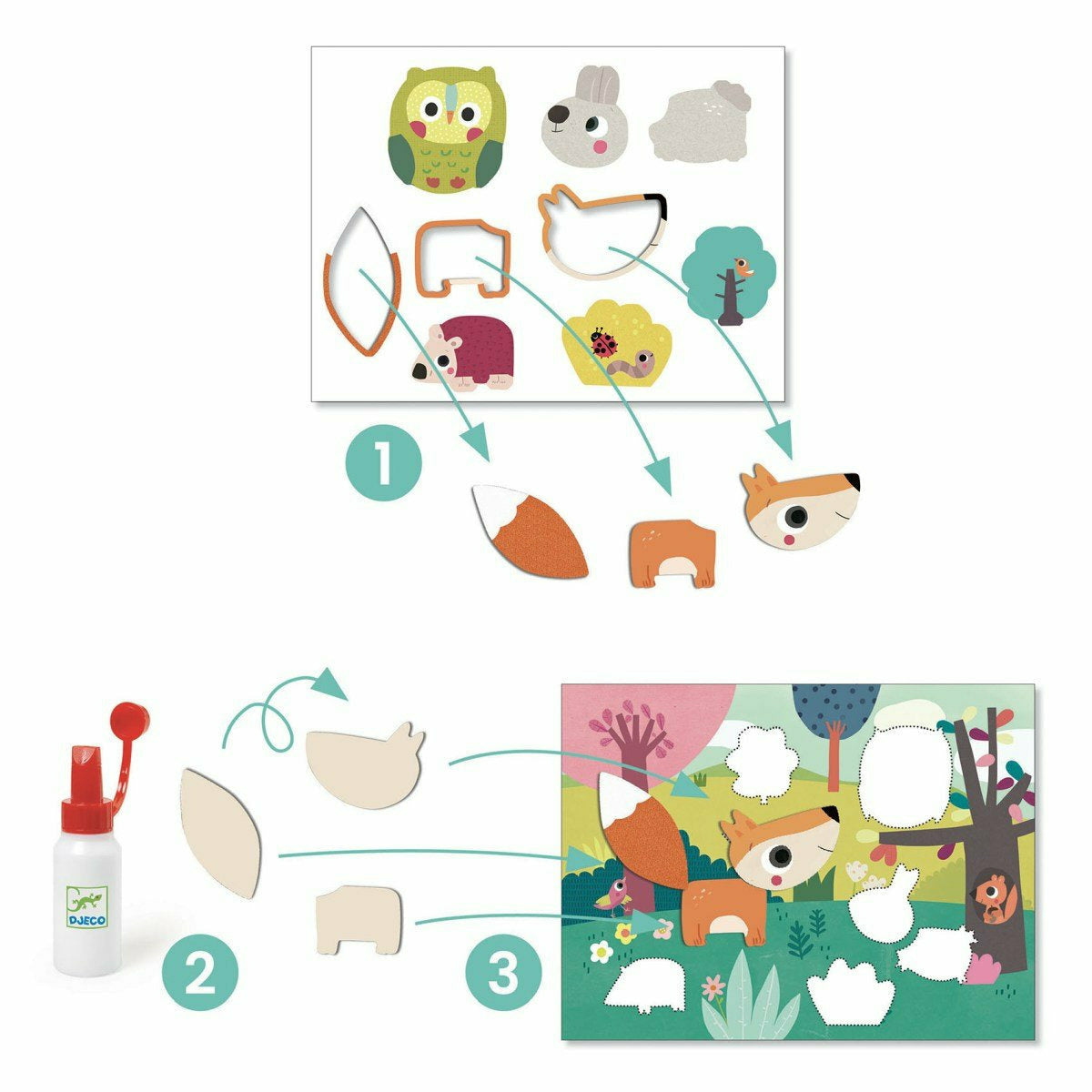 1

DJECO

2

3