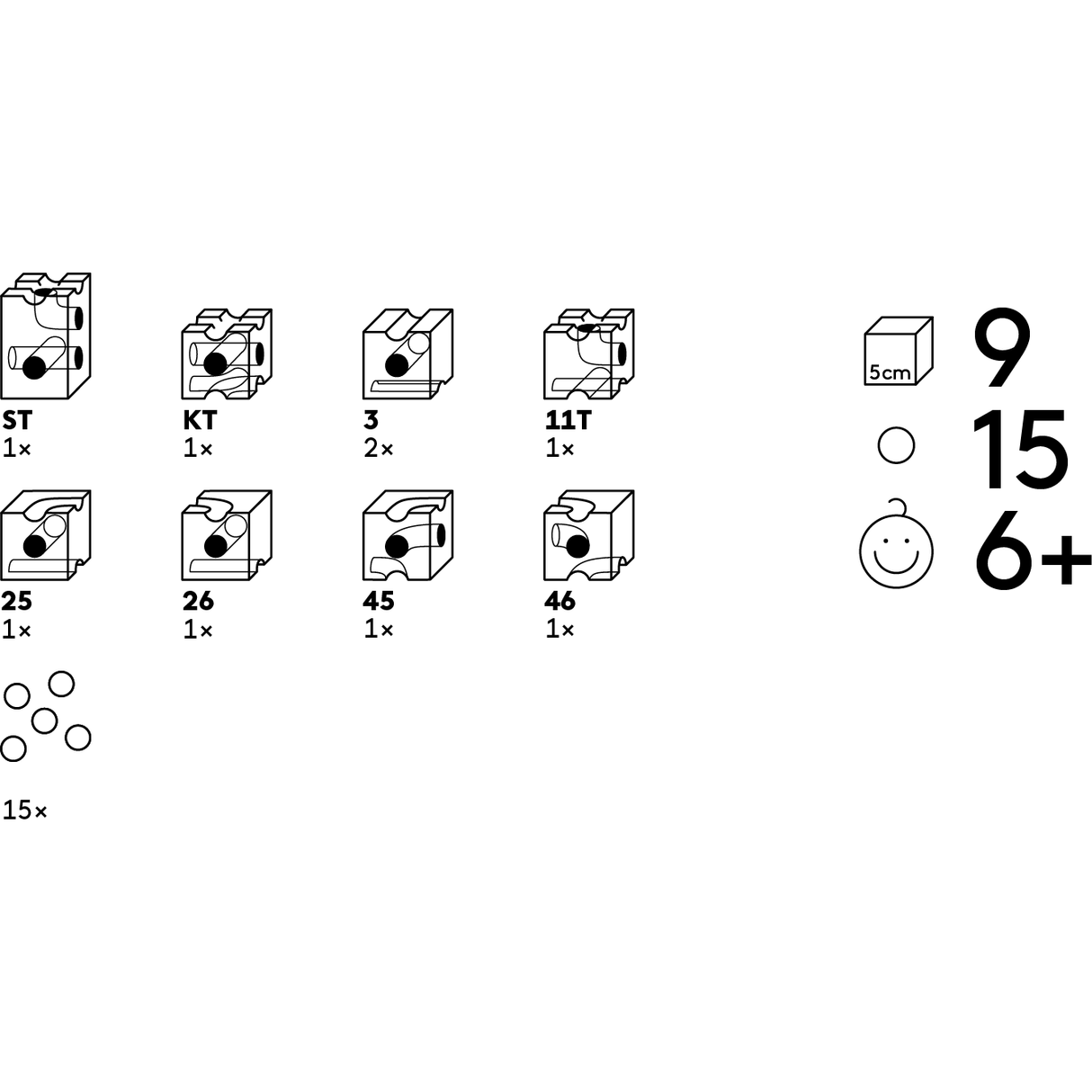 ST
1×

KT
1×

3
2×

11T
1×

25
1×

26
1×

45
1×

46
1×

15×

5cm
9

15

6+