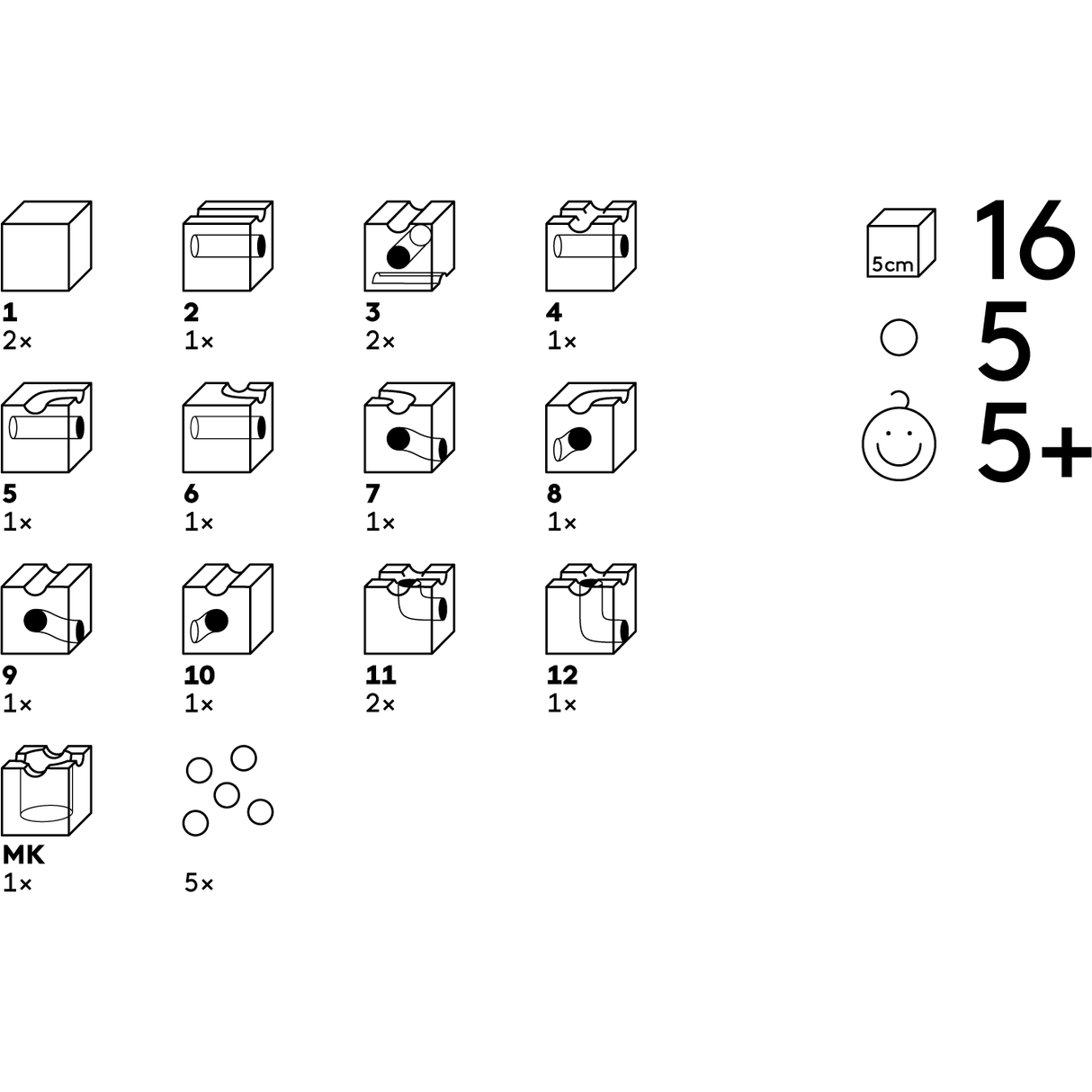 1
2×

2
1×

3
2×

4
1×

5
1×

6
1×

7
1×

8
1×

9
1×

10
1×

11
2×

12
1×

MK
1×

5×

5cm
16

5

5+