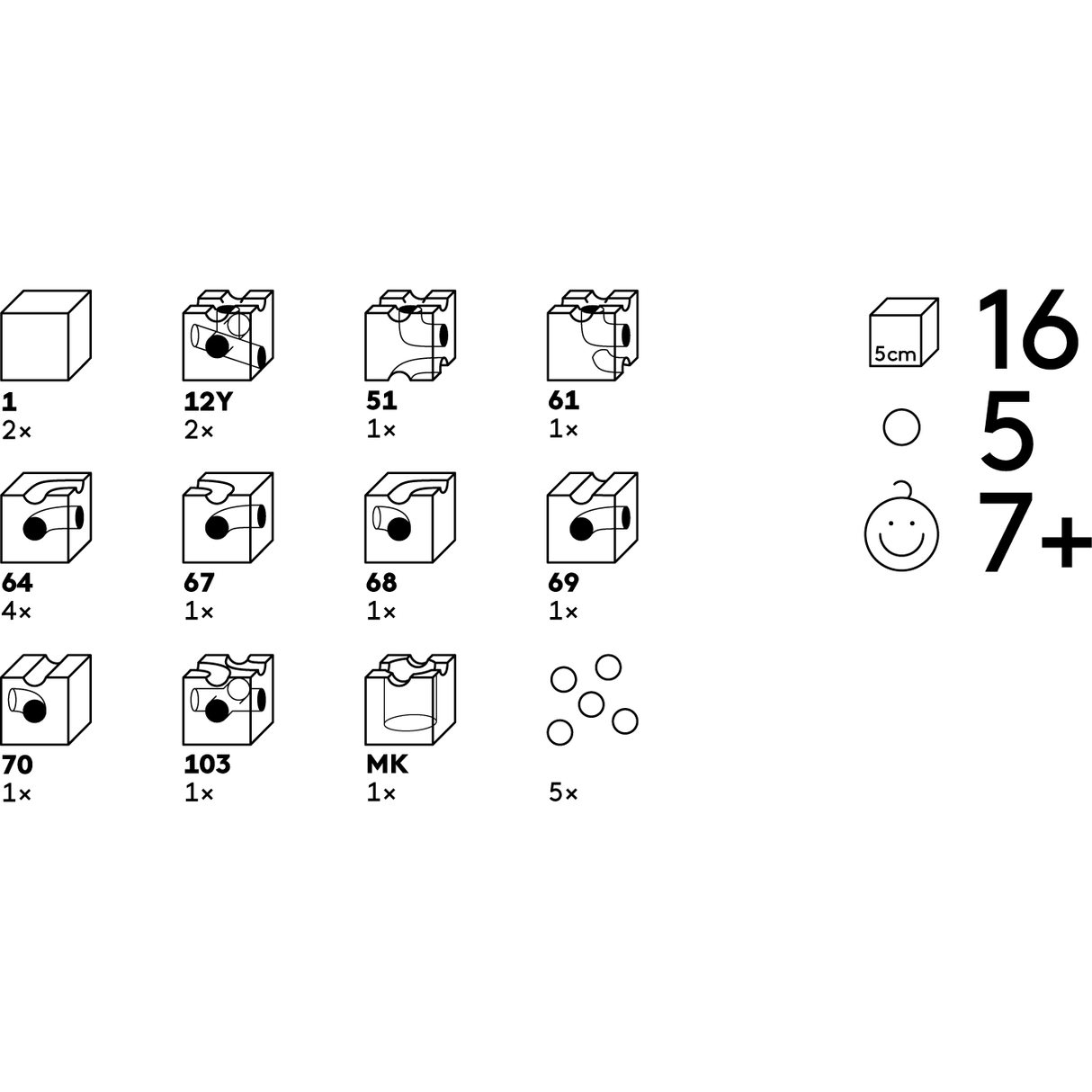 1
2×

12Y
2×

51
1×

61
1×

64
4×

67
1×

68
1×

69
1×

70
1×

103
1×

MK
1×

5×

5cm 16

5

7+