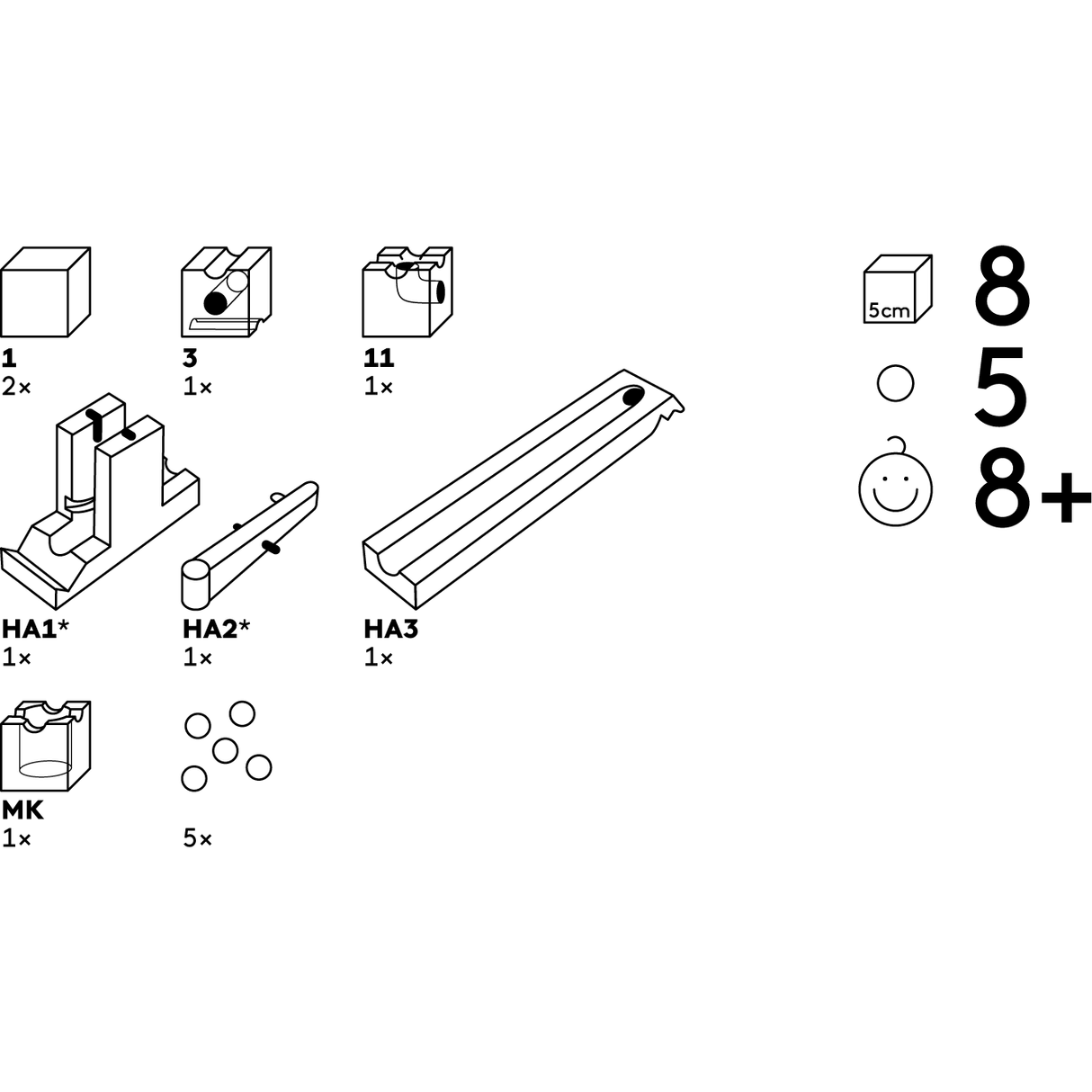 1
2×

3
1×

11
1×

HA1*
1×

HA2*
1×

HA3
1×

MK
1×

5×

5cm
8

5

8+