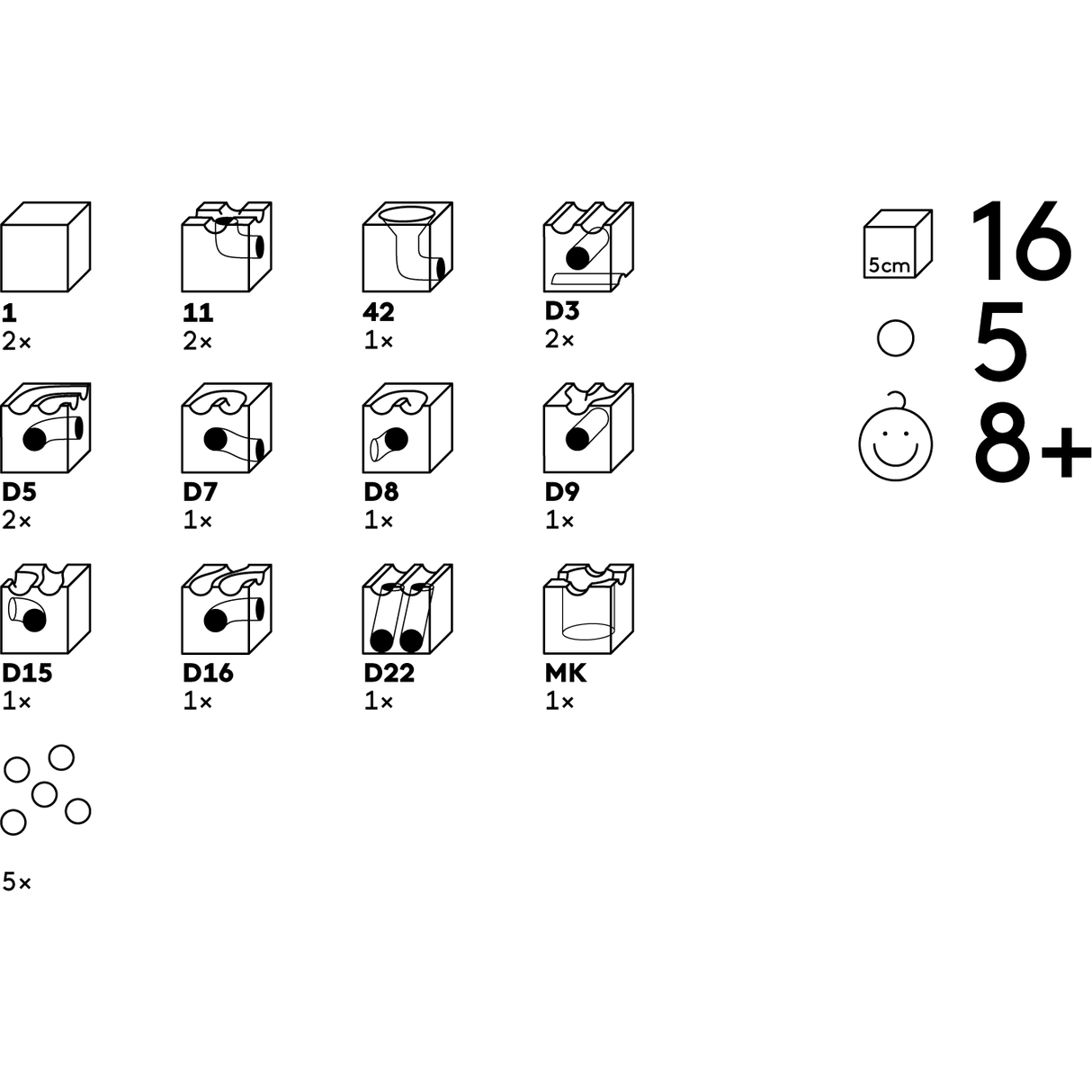 1
2×

11
2×

42
1×

D3
2×

D5
2×

D7
1×

D8
1×

D9
1×

D15
1×

D16
1×

D22
1×

MK
1×

5×

5cm
16

5

8+