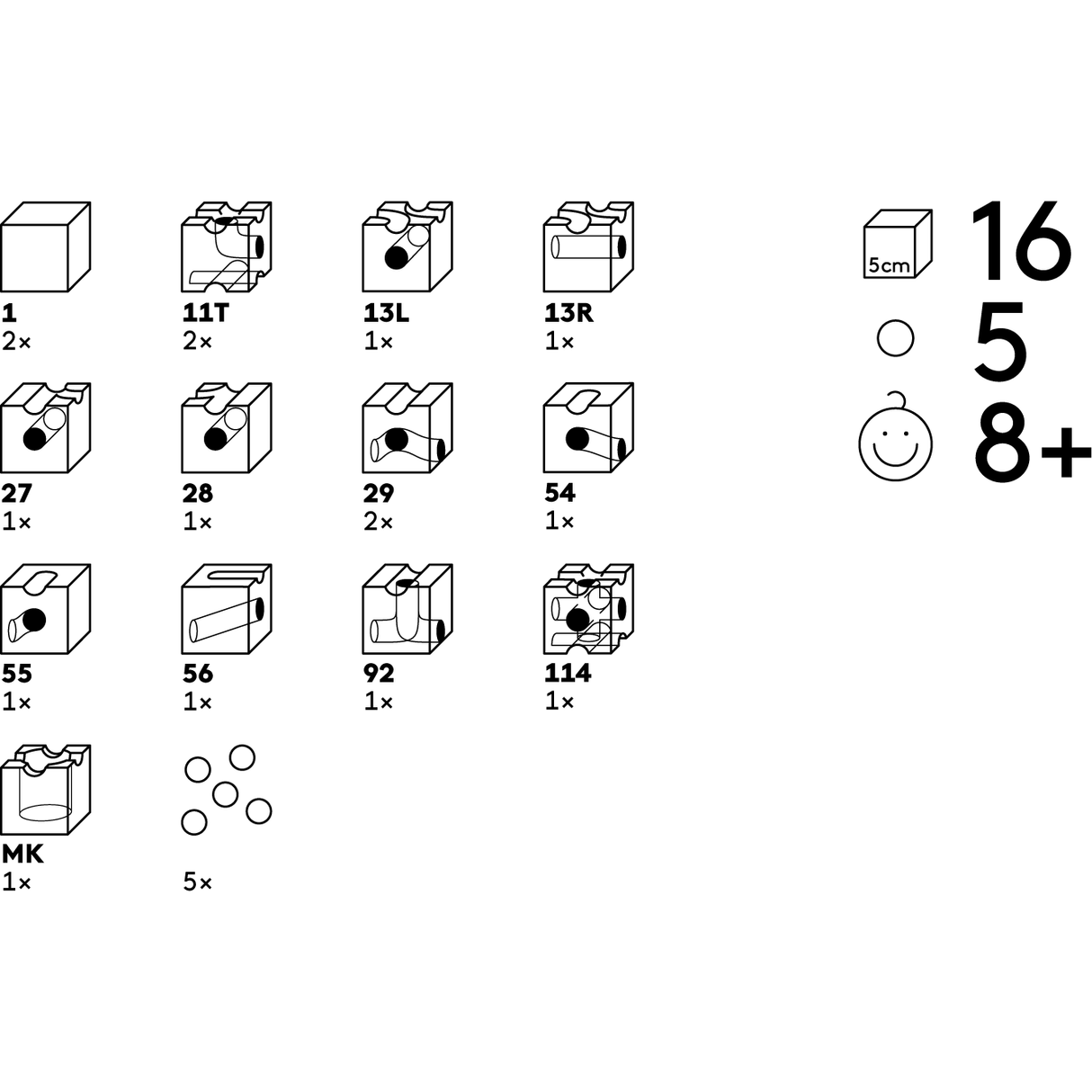 1
2×

11T
2×

13L
1×

13R
1×

27
1×

28
1×

29
2×

54
1×

55
1×

56
1×

92
1×

114
1×

MK
1×

5×

5cm
16

5

8+