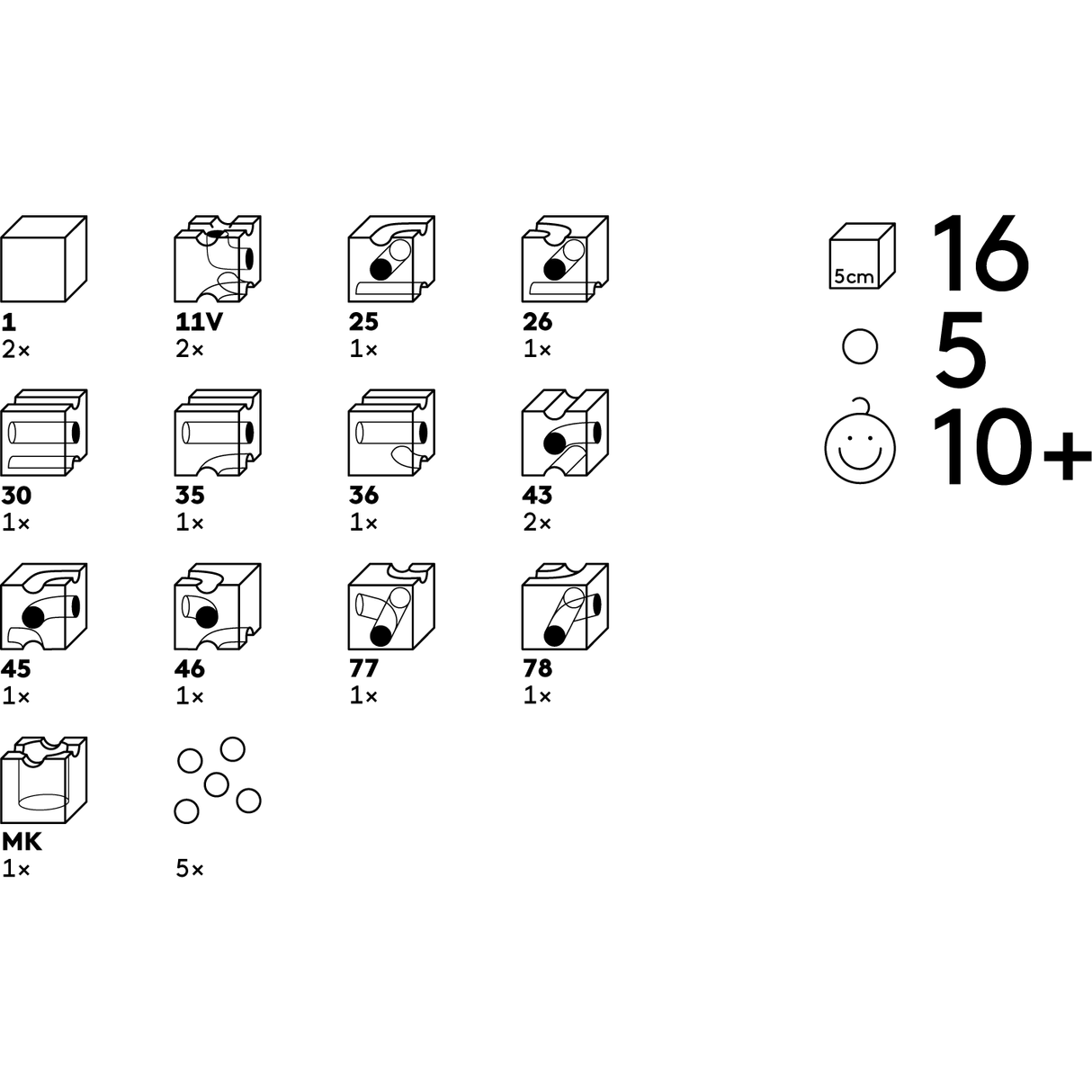 1
2×

11V
2×

25
1×

26
1×

30
1×

35
1×

36
1×

43
2×

45
1×

46
1×

77
1×

78
1×

MK
1×

5×

5cm 16

5

10+