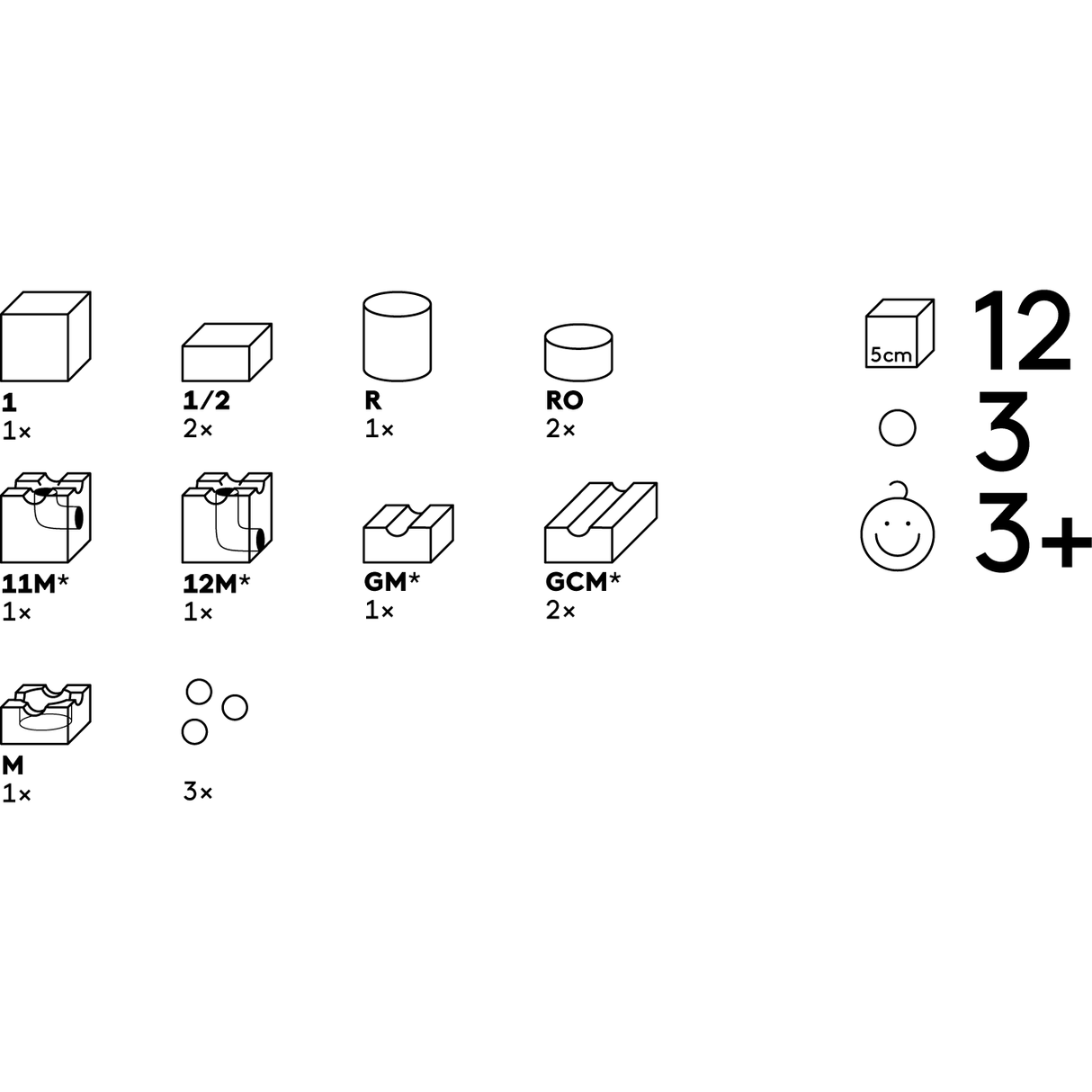 1
1×

1/2
2×

R
1×

RO
2×

11M*
1×

12M*
1×

GM*
1×

GCM*
2×

M
1×

3×

5cm
12

3

3+