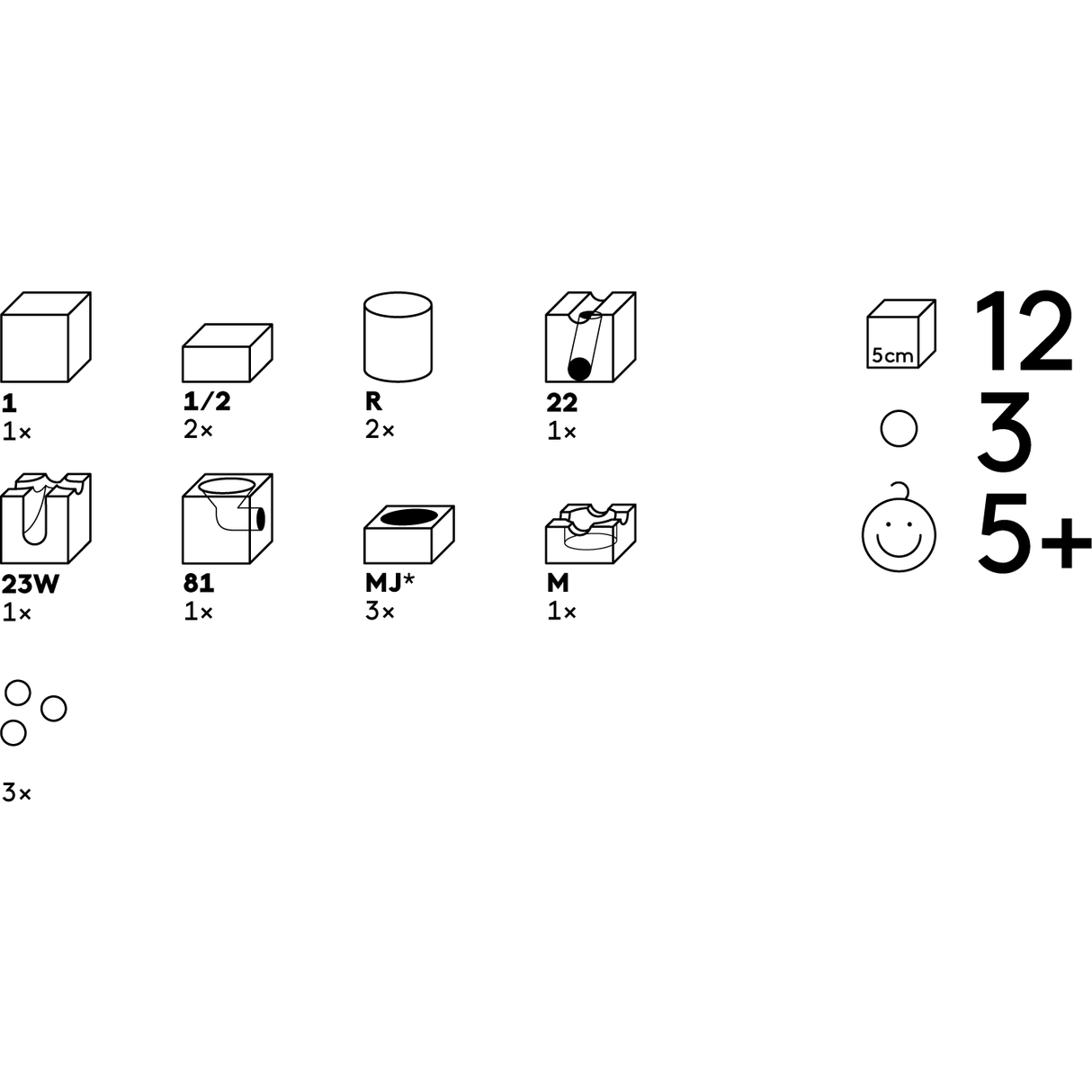 1
1×

1/2
2×

R
2×

22
1×

23W
1×

81
1×

MJ*
3×

M
1×

3×

5cm
12

3

5+