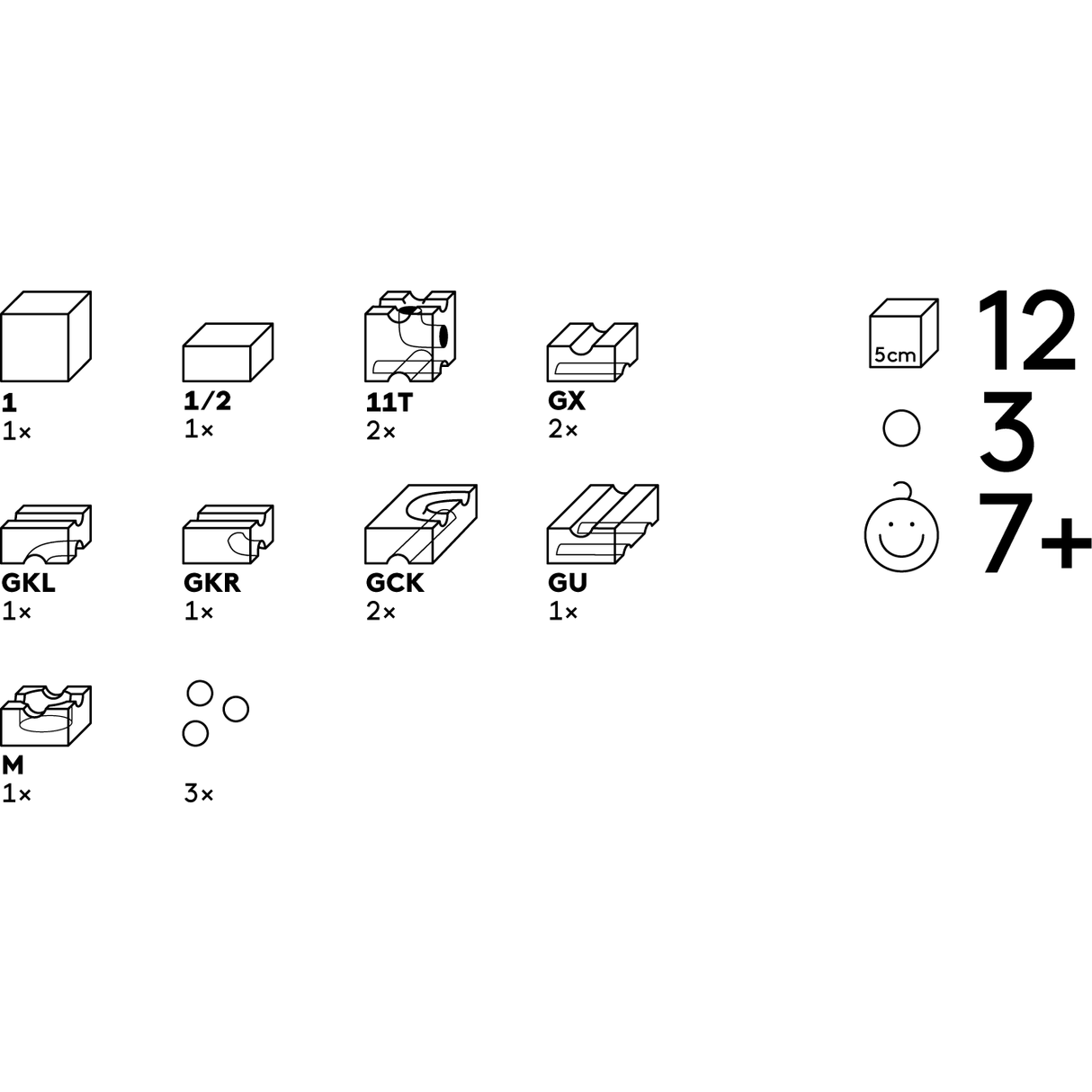 1
1×

1/2
1×

11T
2×

GX
2×

GKL
1×

GKR
1×

GCK
2×

GU
1×

M
1×

3×

5cm 12

3

7+