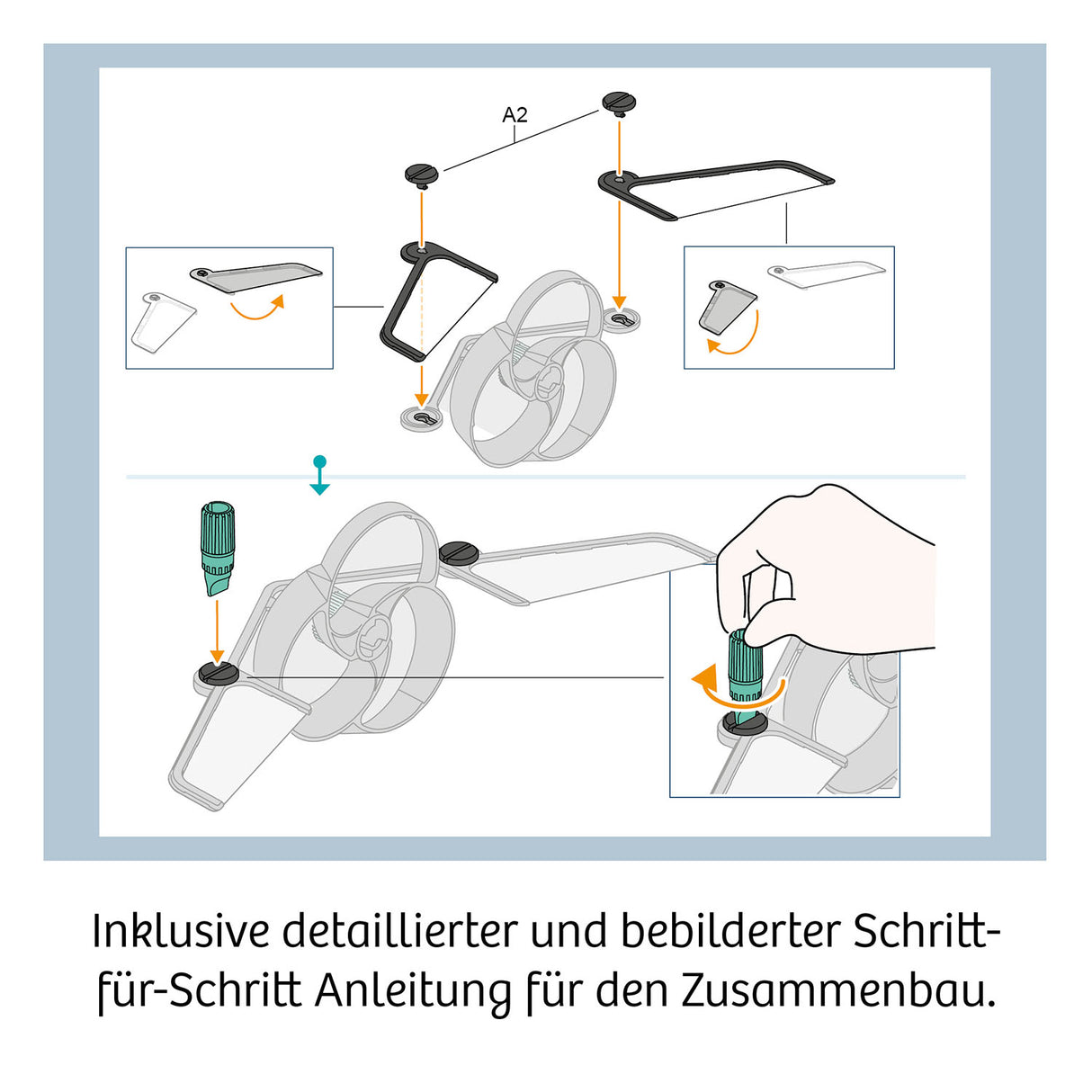 A2

Inklusive detaillierter und bebilderter Schritt-für-Schritt Anleitung für den Zusammenbau.