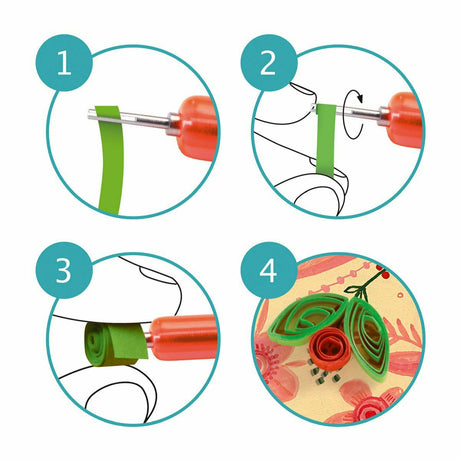 1
2
3
4