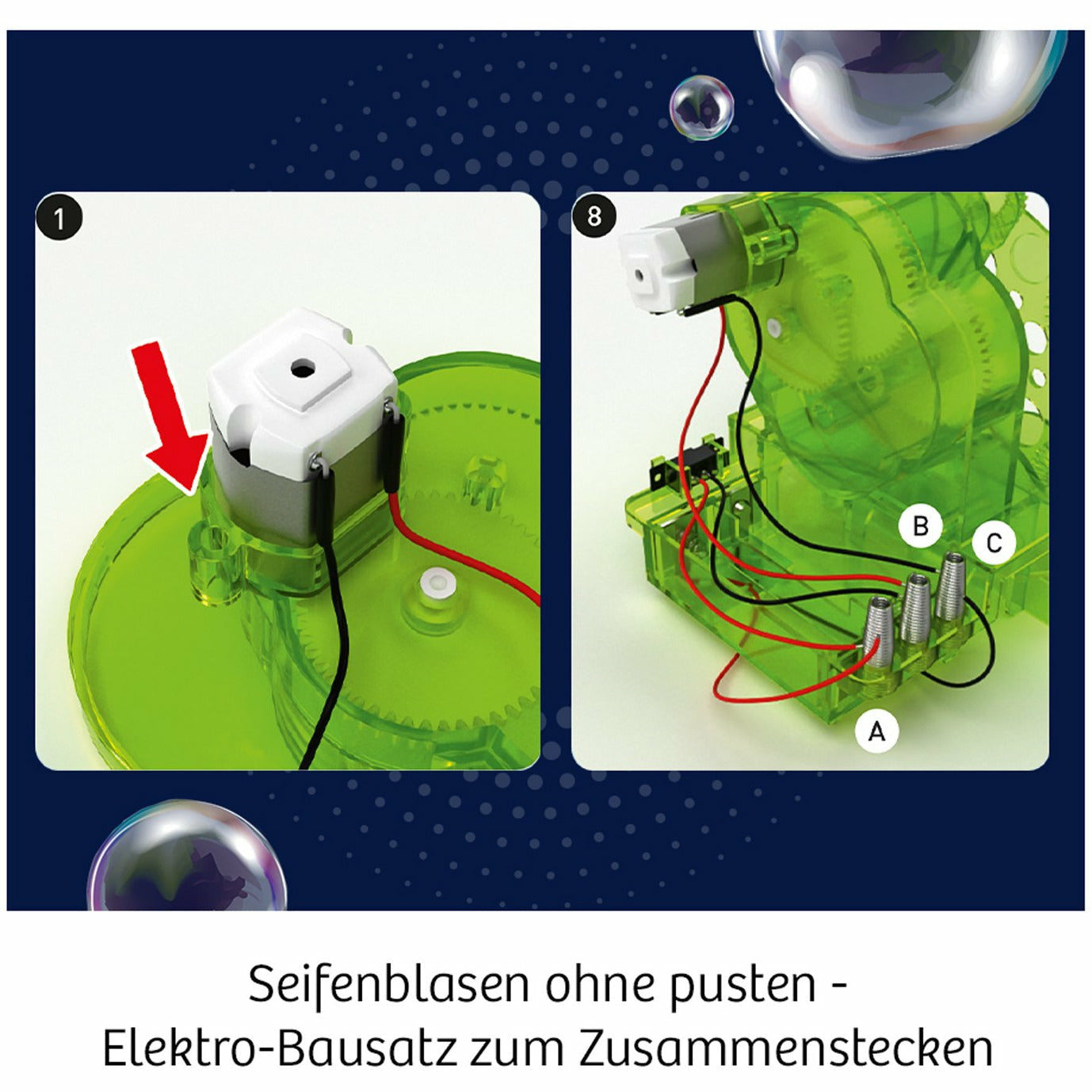 1

8

B

C

A

Seifenblasen ohne pusten -
Elektro-Bausatz zum Zusammenstecken